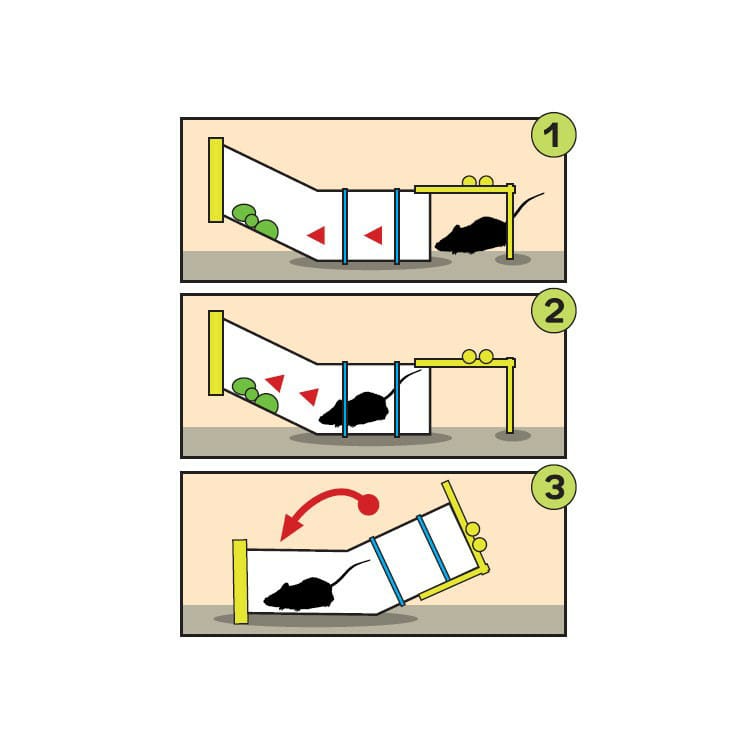 1

2

3